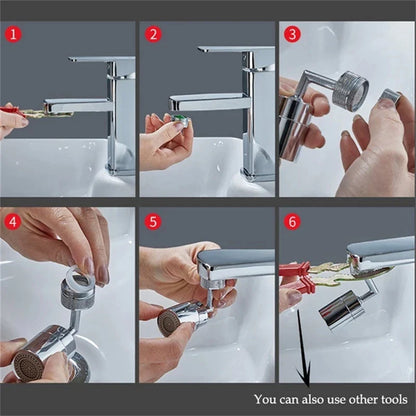 1

2

3

4

5

6

You can also use other tools