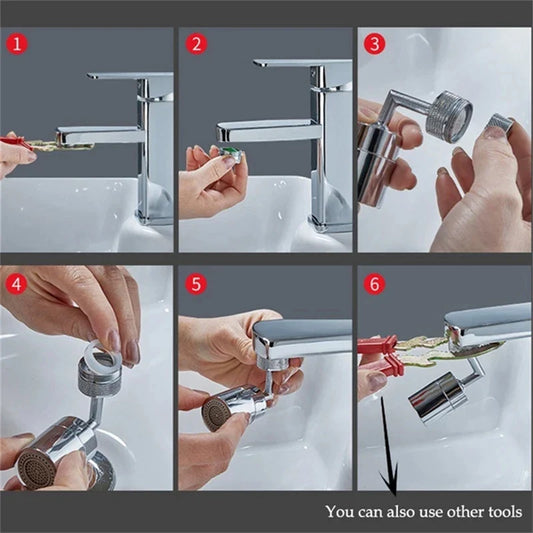 1

2

3

4

5

6

You can also use other tools